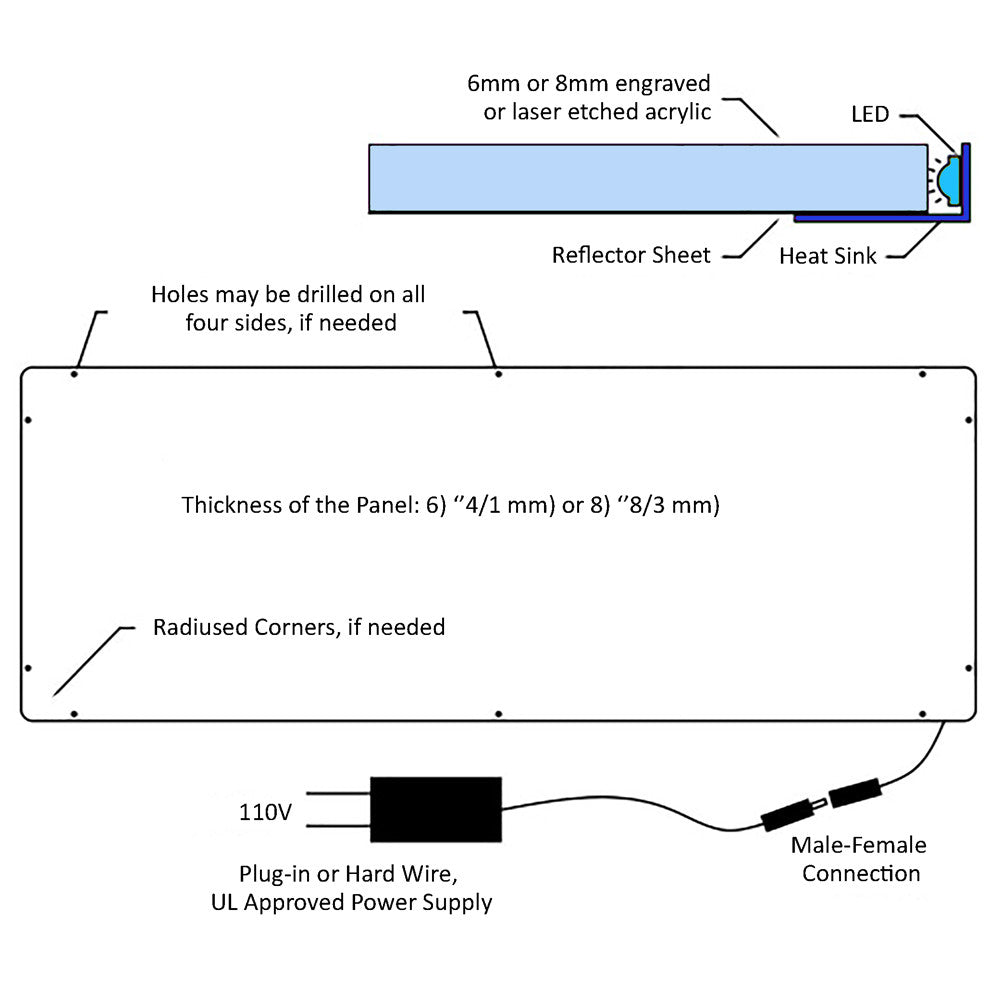 6mm or 8mm engraved or laser etched acrylic

LED

Reflector Sheet

Heat Sink

Holes may be drilled on all four sides, if needed

Thickness of the Panel: 6) ‘’4/1 mm) or 8) ‘’8/3 mm)

Radiused Corners, if needed

110V

Plug-in or Hard Wire, UL Approved Power Supply

Male-Female Connection